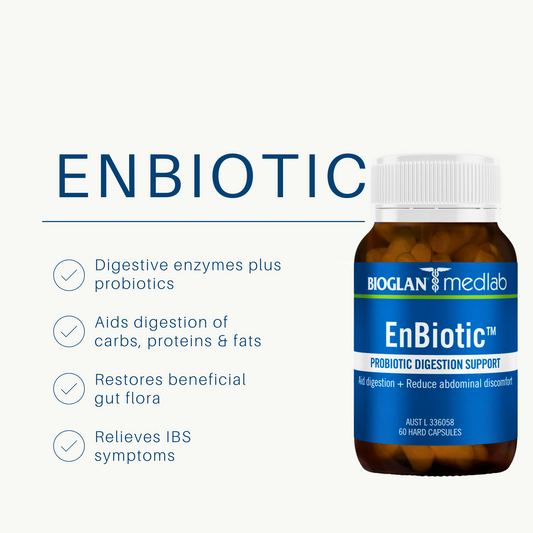 ENBIOTIC

Digestive enzymes plus probiotics

Aids digestion of carbs, proteins & fats

Restores beneficial gut flora

Relieves IBS symptoms

BIOGLAN medlab

EnBiotic™

PROBIOTIC DIGESTION SUPPORT

Aid digestion + Reduce abdominal discomfort

AUST L 336058
60 HARD CAPSULES