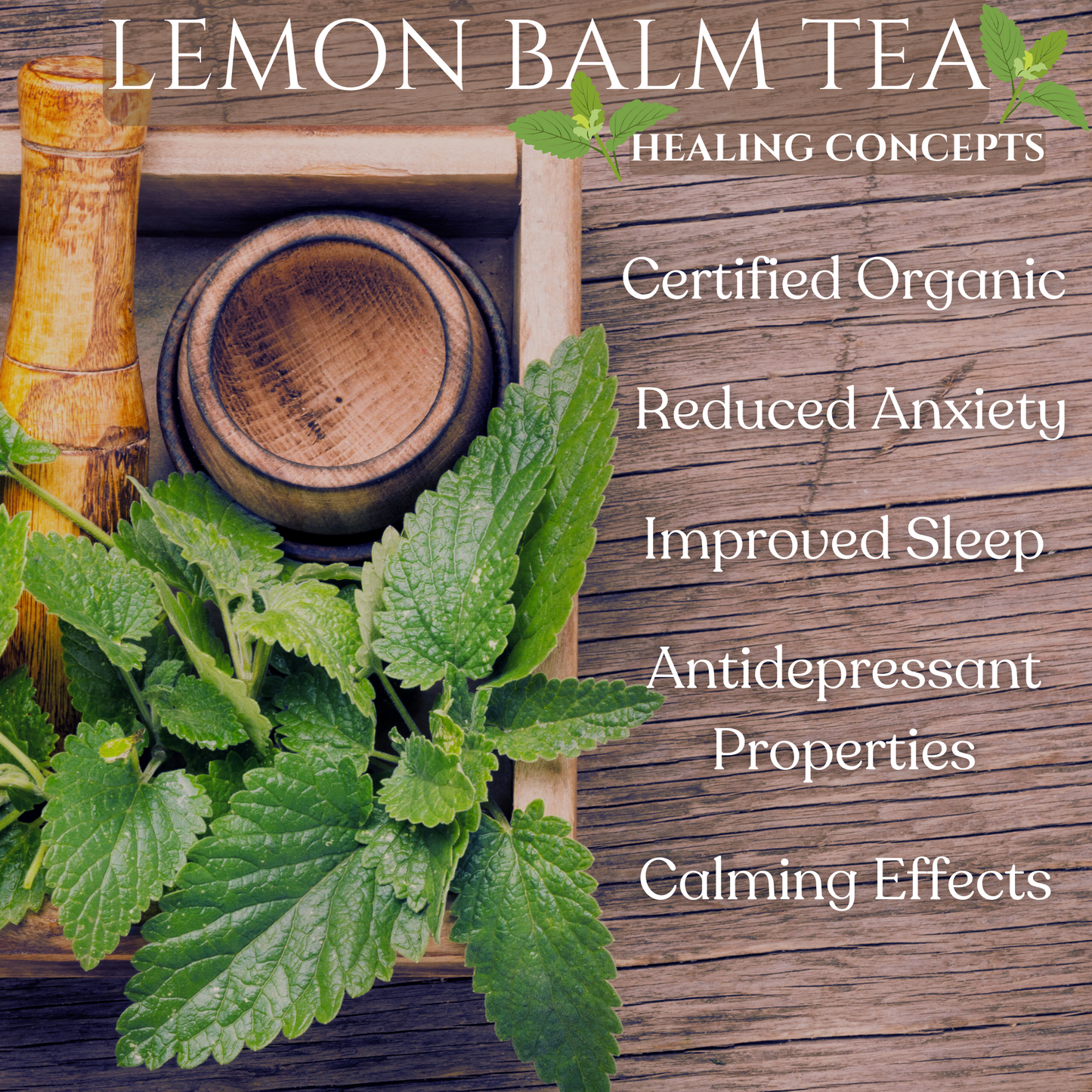 LEMON BALM TEA

HEALING CONCEPTS

Certified Organic

Reduced Anxiety

Improved Sleep

Antidepressant Properties

Calming Effects