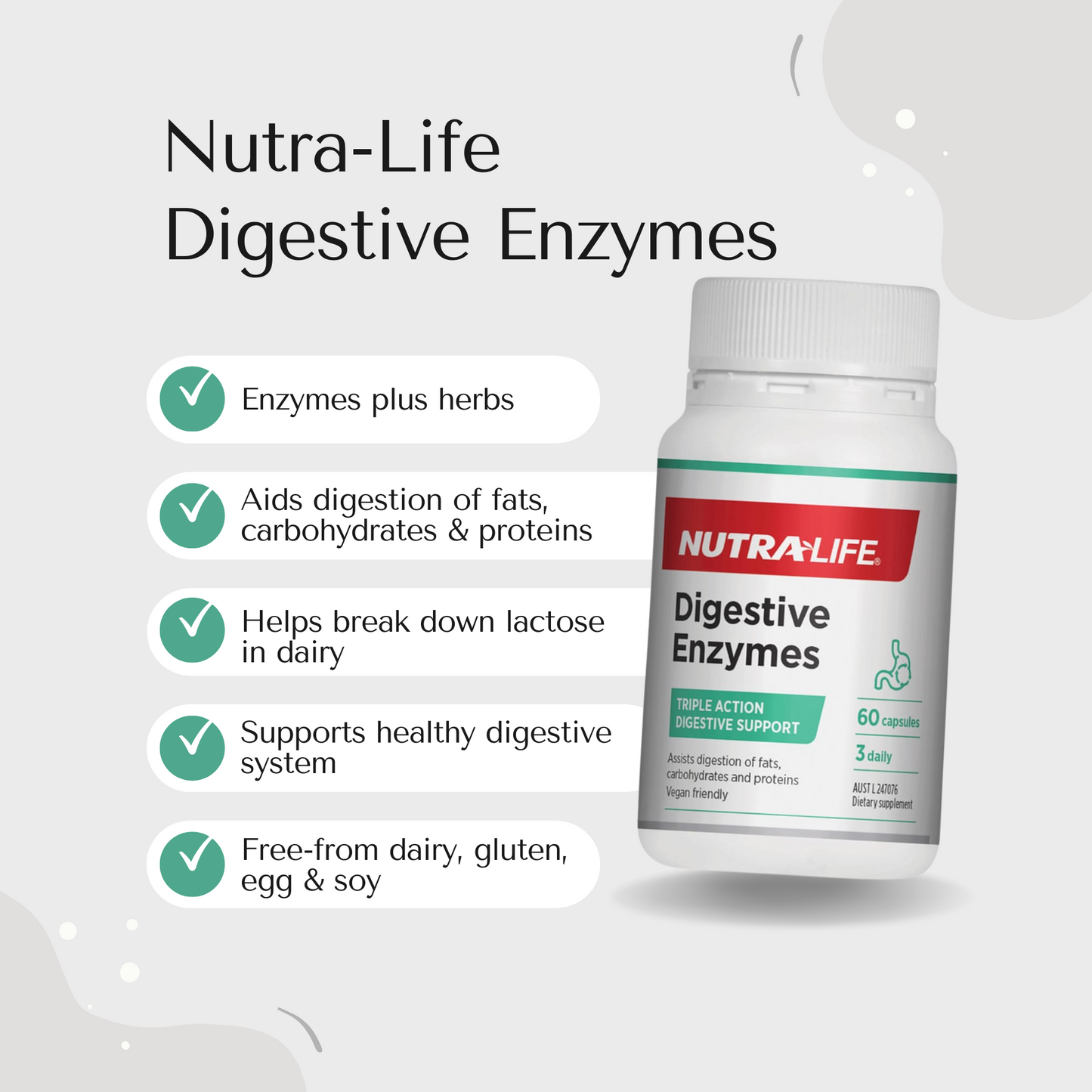 Nutra-Life
Digestive Enzymes

Enzymes plus herbs

Aids digestion of fats, carbohydrates & proteins

Helps break down lactose in dairy

Supports healthy digestive system

Free-from dairy, gluten, egg & soy

NUTRA-LIFE

Digestive Enzymes

TRIPLE ACTION DIGESTIVE SUPPORT

Assists digestion of fats, carbohydrates and proteins
Vegan friendly

60 capsules

3 daily

AUST L 247076
Dietary supplement