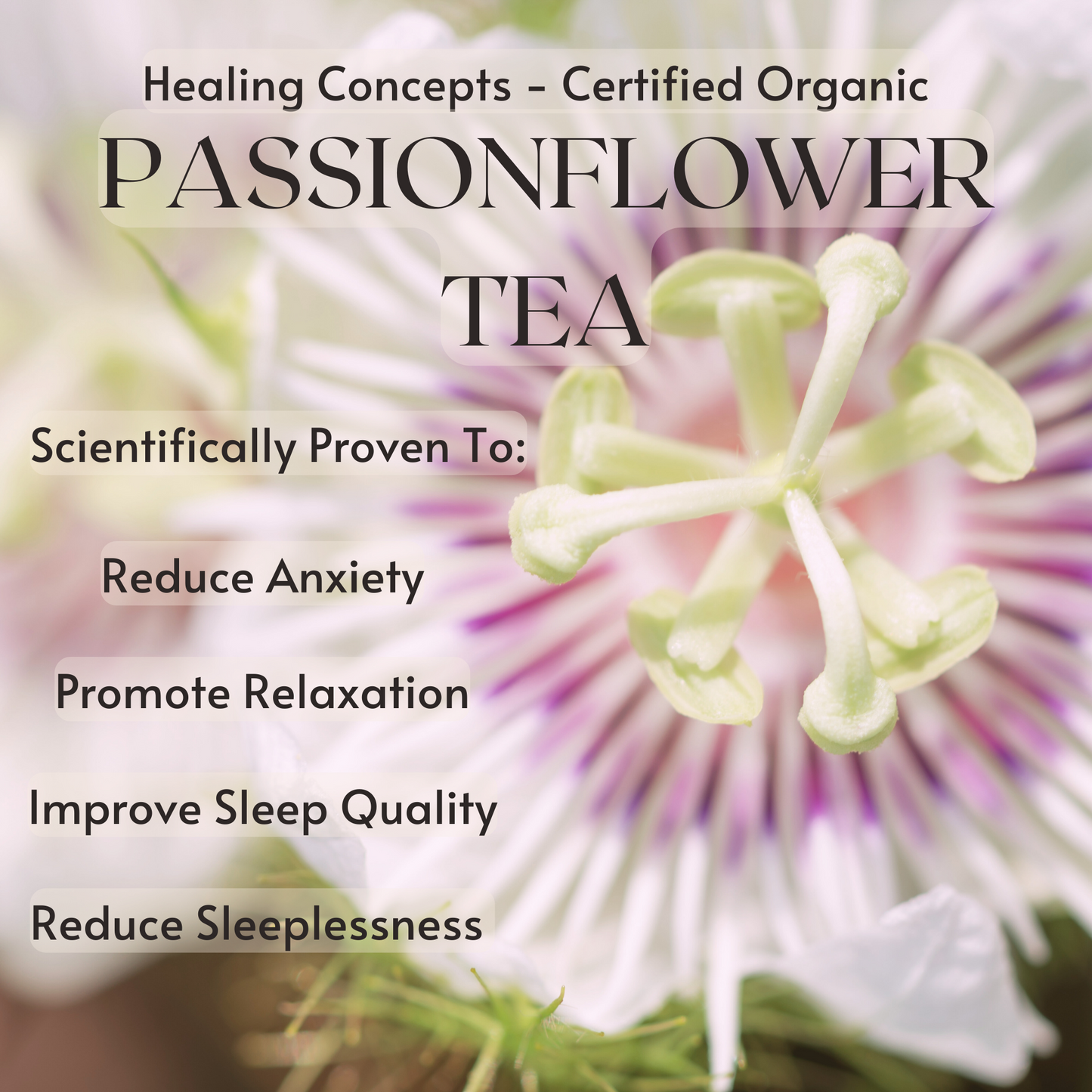 Healing Concepts - Certified Organic

PASSIONFLOWER TEA

Scientifically Proven To:

Reduce Anxiety

Promote Relaxation

Improve Sleep Quality

Reduce Sleeplessness